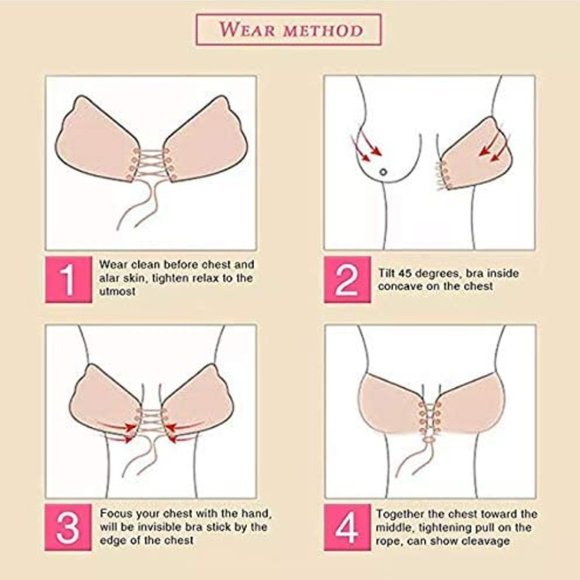 WEAR METHOD

1 Wear clean before chest and alar skin, tighten relax to the utmost

2 Tilt 45 degrees, bra inside concave on the chest

3 Focus your chest with the hand, will be invisible bra stick by the edge of the chest

4 Together the chest toward the middle, tightening pull on the rope, can show cleavage